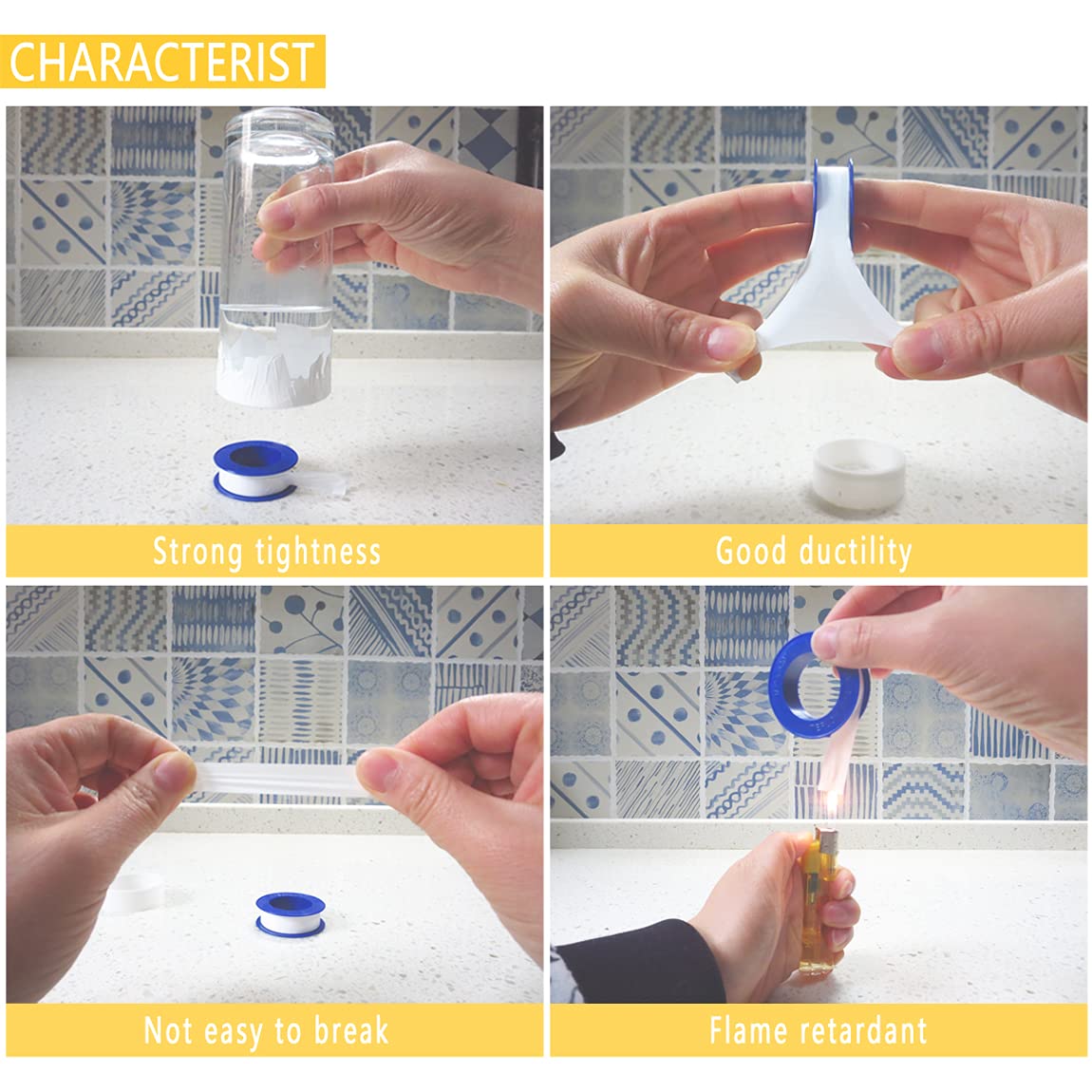 CHARACTERIST

Strong tightness

Good ductility

Not easy to break

Flame retardant